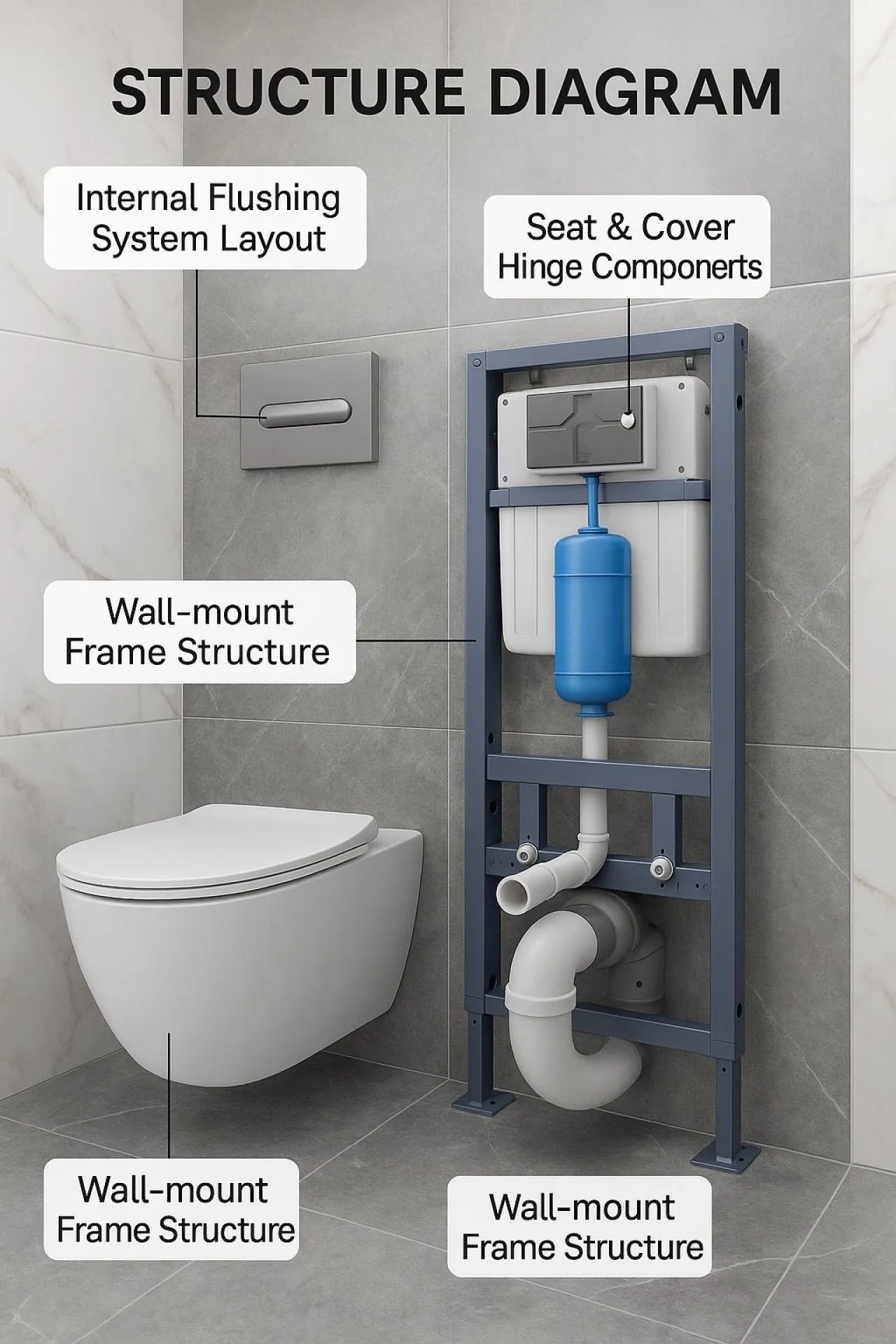 STRUCTURE DIAGRAM

Internal Flushing System Layout

Seat & Cover Hinge Componerts

Wall-mount Frame Structure

Wall-mount Frame Structure

Wall-mount Frame Structure